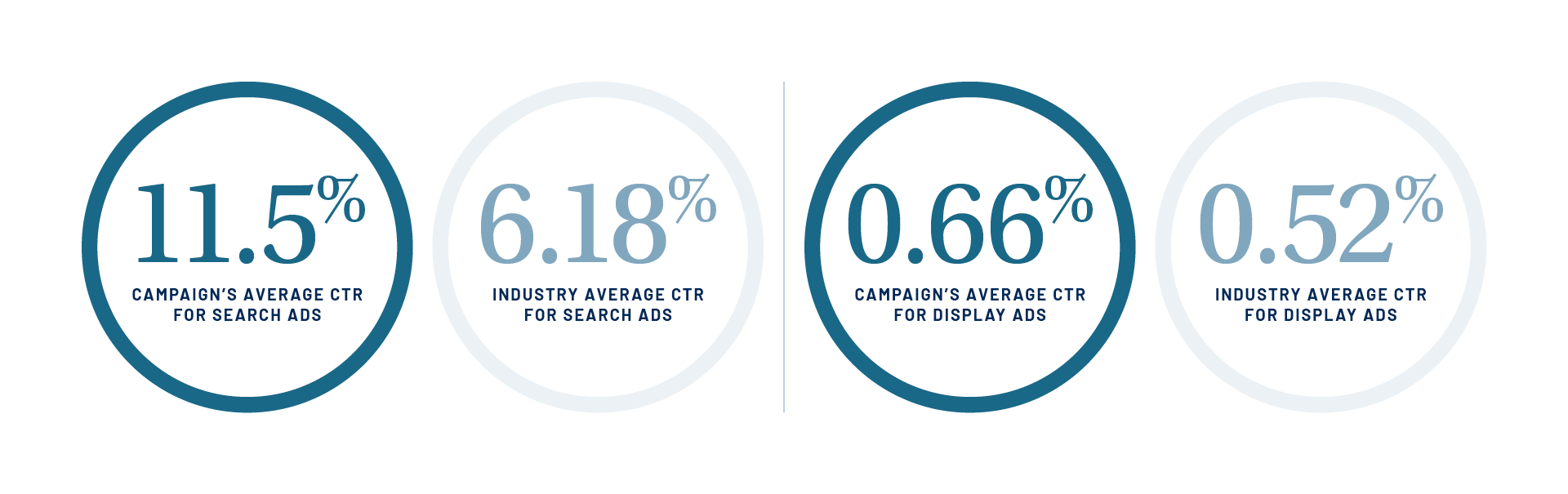 11.5%
CAMPAIGN'S AVERAGE CTR FOR SEARCH ADS

6.18%
INDUSTRY AVERAGE CTR FOR SEARCH ADS

0.66%
CAMPAIGN'S AVERAGE CTR FOR DISPLAY ADS

0.52%
INDUSTRY AVERAGE CTR FOR DISPLAY ADS