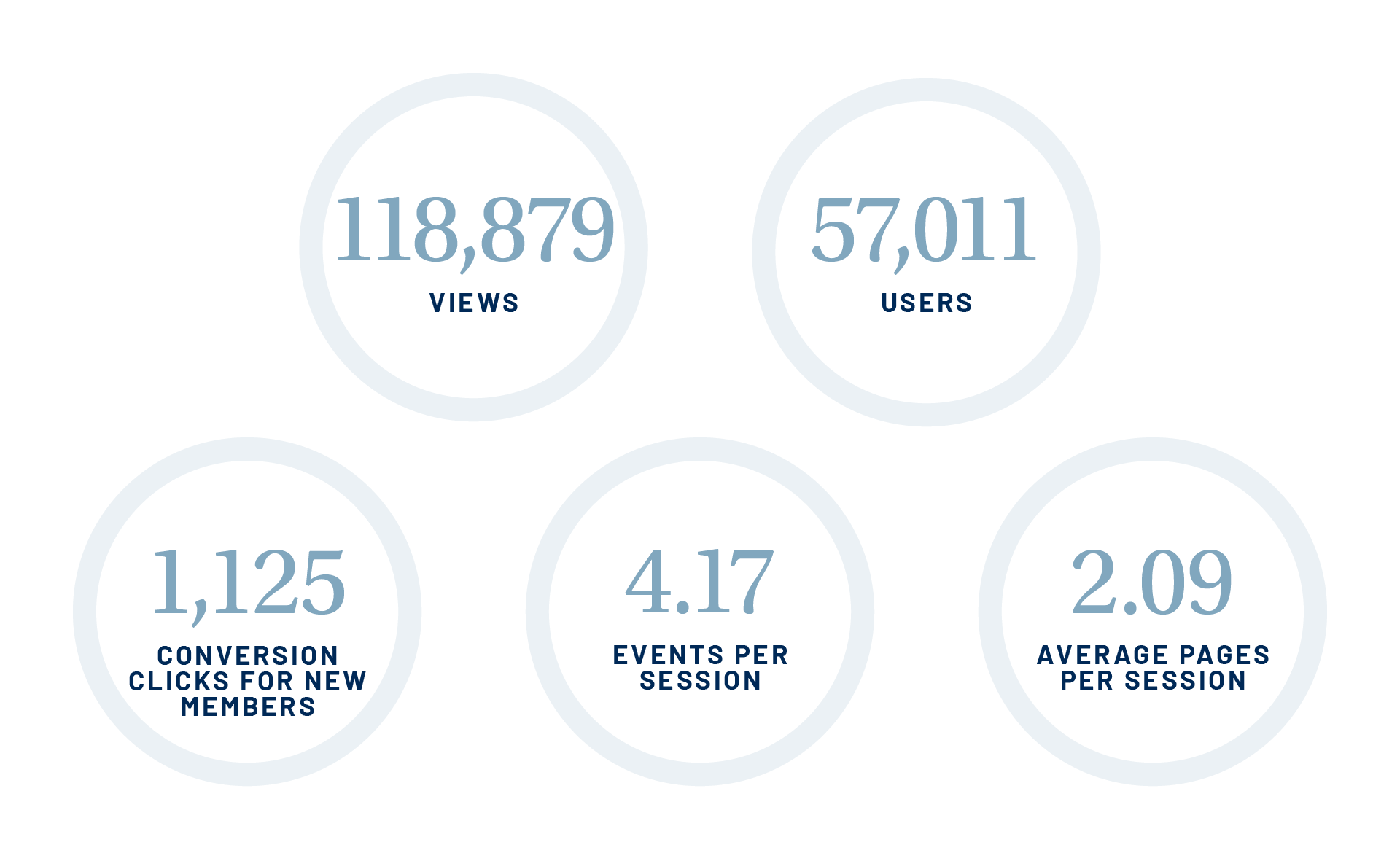 118,879
VIEWS

57,011
USERS

1,125
CONVERSION CLICKS FOR NEW MEMBERS

4.17
EVENTS PER SESSION

2.09
AVERAGE PAGES PER SESSION