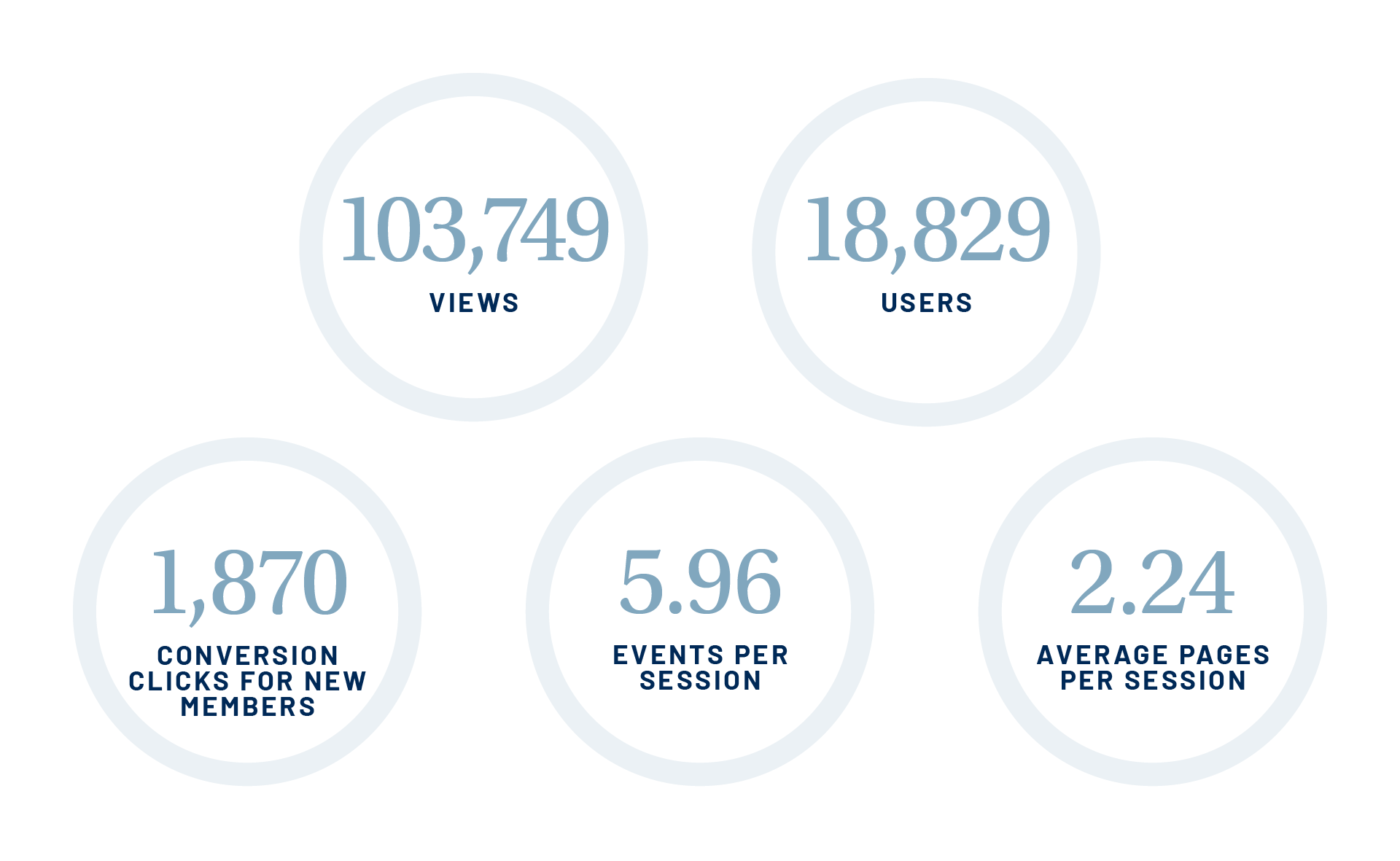 103,749
VIEWS

18,829
USERS

1,870
CONVERSION CLICKS FOR NEW MEMBERS

5.96
EVENTS PER SESSION

2.24
AVERAGE PAGES PER SESSION