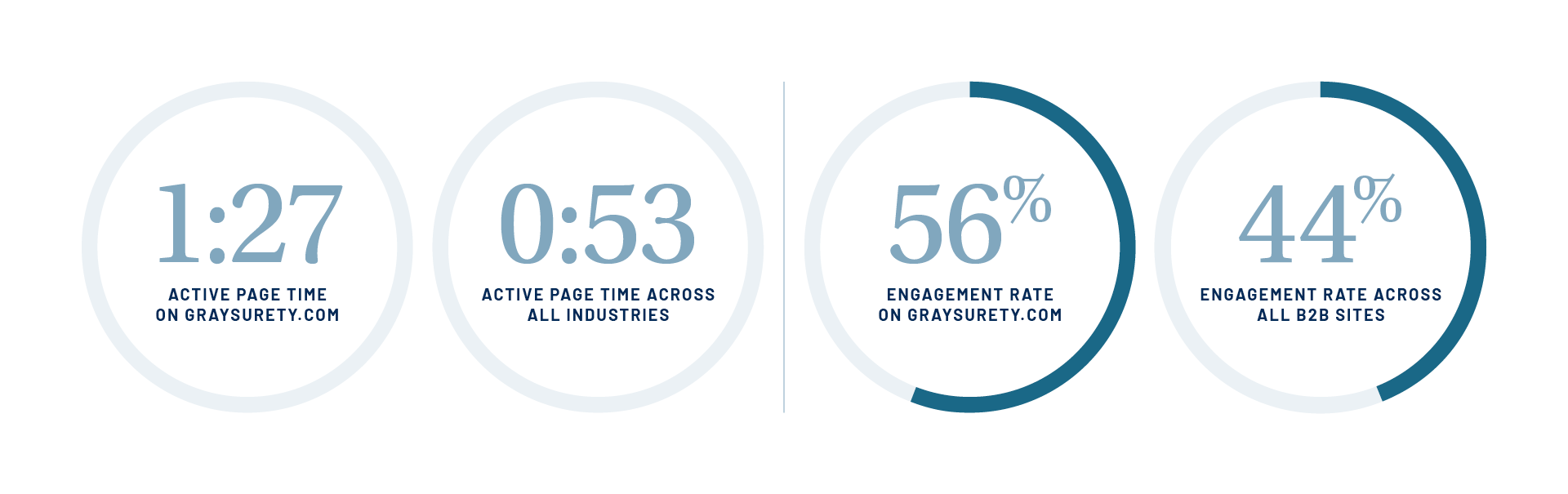 1:27

ACTIVE PAGE TIME ON GRAYSURETY.COM

0:53

ACTIVE PAGE TIME ACROSS ALL INDUSTRIES

56%

ENGAGEMENT RATE ON GRAYSURETY.COM

44%

ENGAGEMENT RATE ACROSS ALL B2B SITES