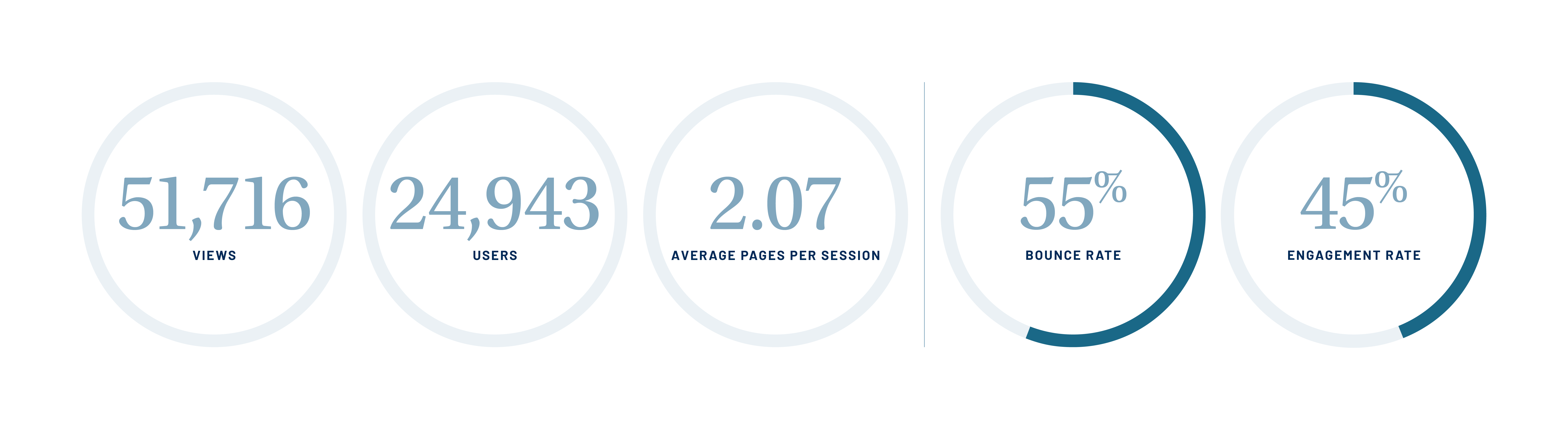 51,716
VIEWS

24,943
USERS

2.07
AVERAGE PAGES PER SESSION

55%
BOUNCE RATE

45%
ENGAGEMENT RATE