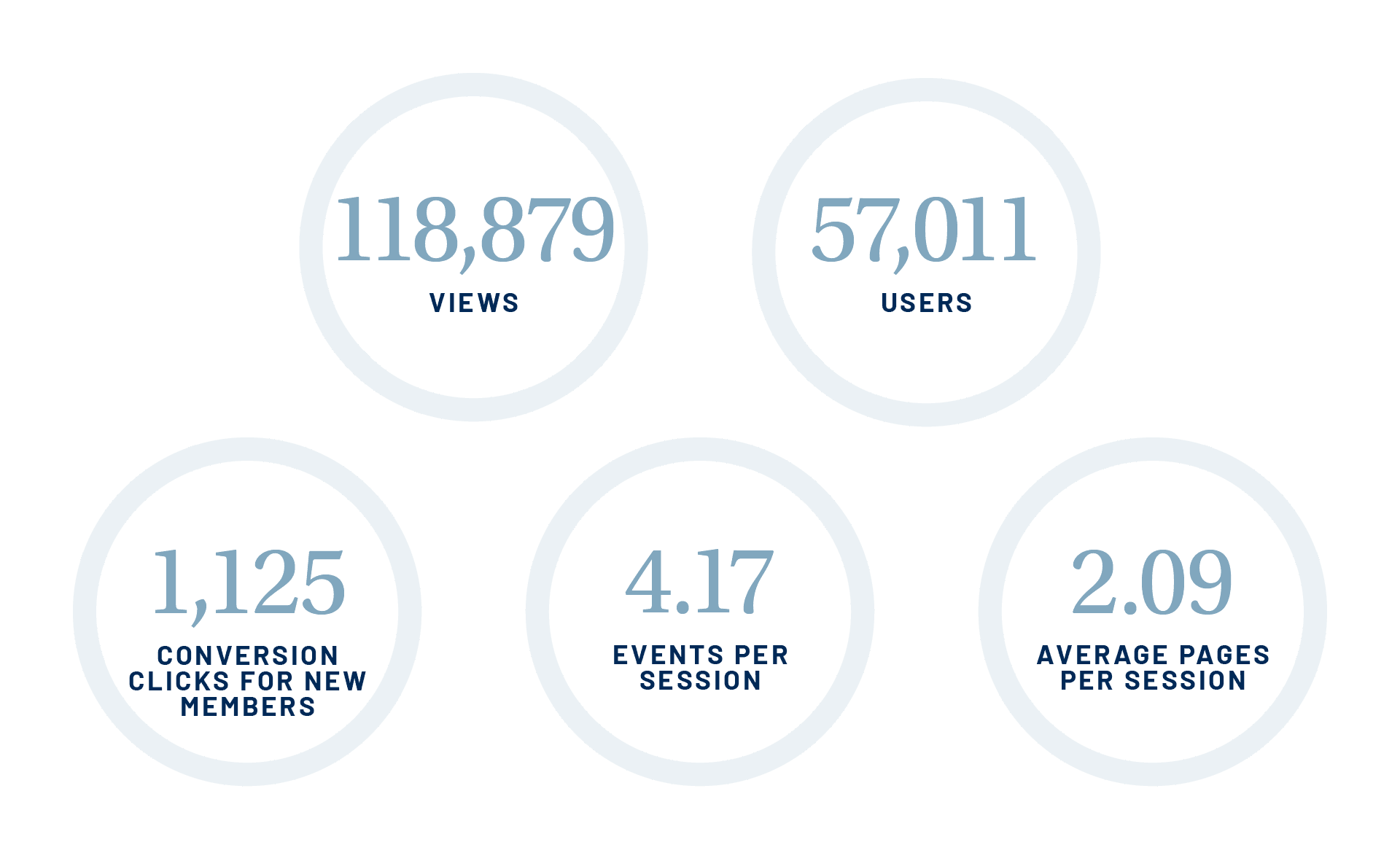 118,879
VIEWS

57,011
USERS

1,125
CONVERSION CLICKS FOR NEW MEMBERS

4.17
EVENTS PER SESSION

2.09
AVERAGE PAGES PER SESSION