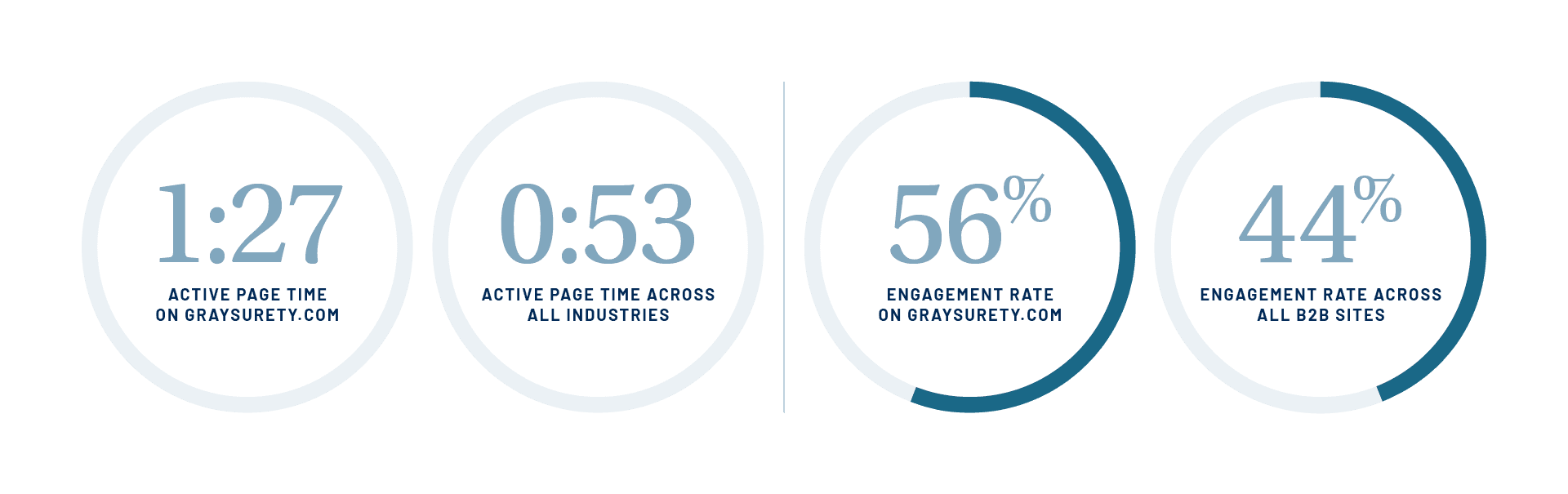 1:27
ACTIVE PAGE TIME ON GRAYSURETY.COM

0:53
ACTIVE PAGE TIME ACROSS ALL INDUSTRIES

56%
ENGAGEMENT RATE ON GRAYSURETY.COM

44%
ENGAGEMENT RATE ACROSS ALL B2B SITES